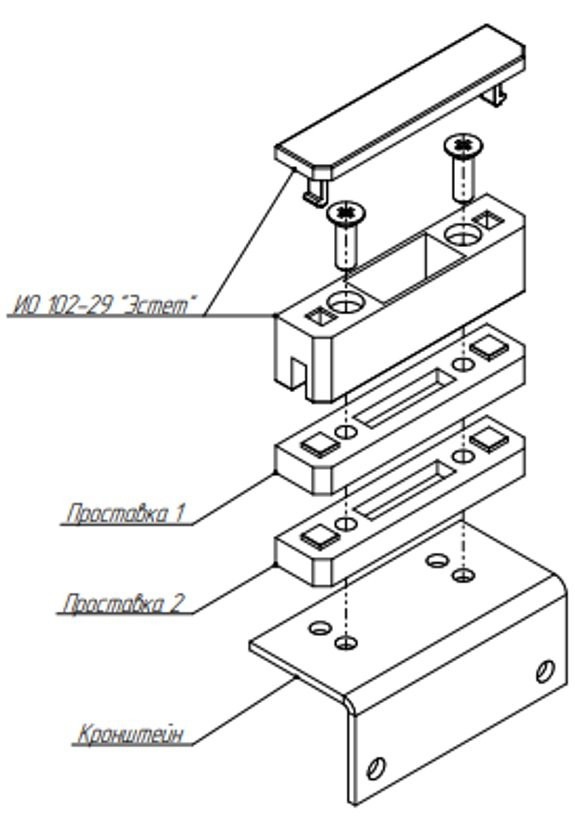 ИО 102-29 "Эстет"

Проставка 1

Проставка 2

Кронштейн