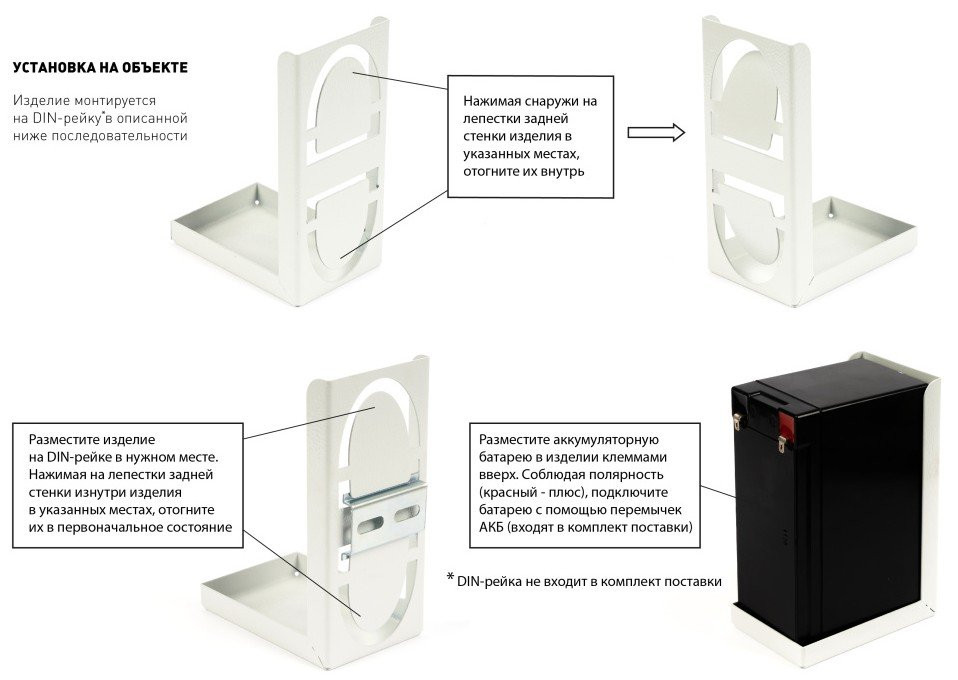 УСТАНОВКА НА ОБЪЕКТЕ

Изделие монтируется на DIN-рейку* в описанной ниже последовательности

Нажимая снаружи на лепестки задней стенки изделия в указанных местах, отогните их внутрь

Разместите изделие на DIN-рейке в нужном месте. Нажимая на лепестки задней стенки изнутри изделия в указанных местах, отогните их в первоначальное состояние

Разместите аккумуляторную батарею в изделии клеммами вверх. Соблюдая полярность (красный - плюс), подключите батарею с помощью перемычек АКБ (входят в комплект поставки)

* DIN-рейка не входит в комплект поставки