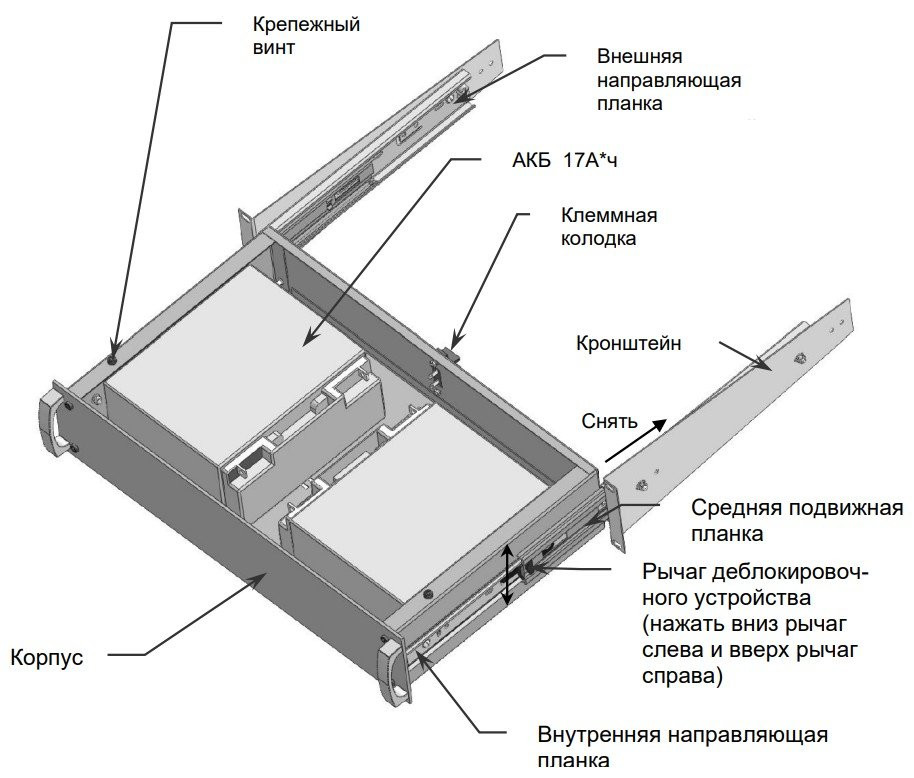 Крепежный винт

Внешняя направляющая планка

АКБ 17А*ч

Клеммная колодка

Кронштейн

Снять

Средняя подвижная планка

Рычаг деблокировочного устройства (нажать вниз рычаг слева и вверх рычаг справа)

Корпус

Внутренняя направляющая планка