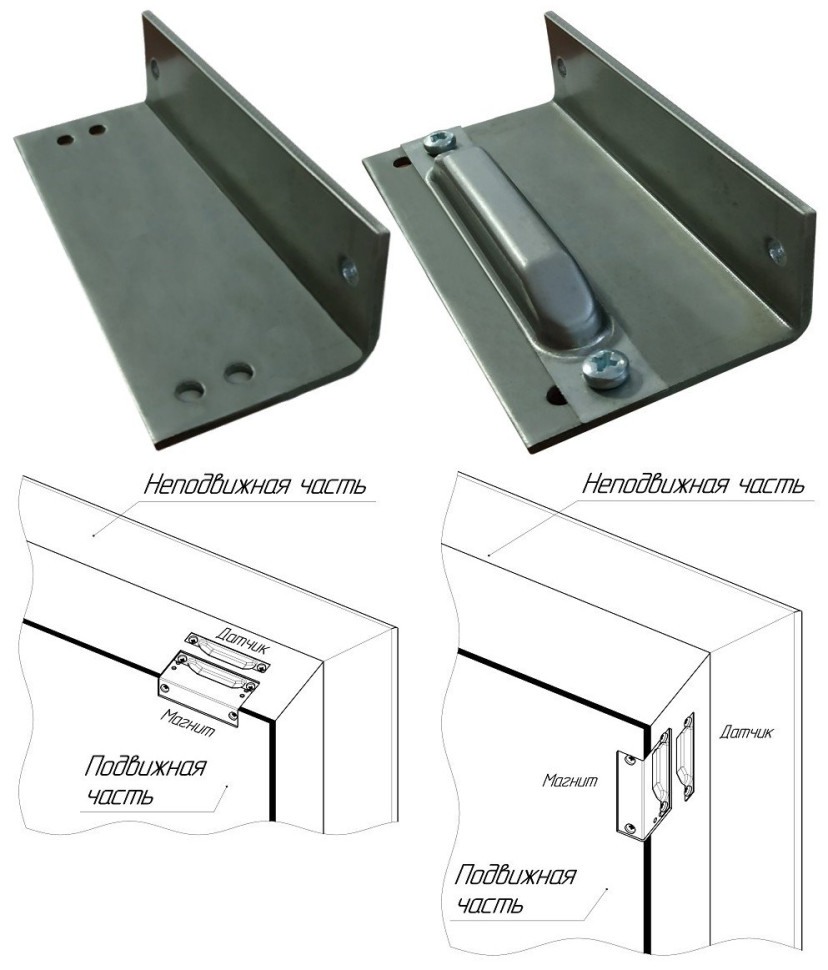 Неподвижная часть

Датчик

Магнит

Подвижная часть

Неподвижная часть

Датчик

Магнит

Подвижная часть